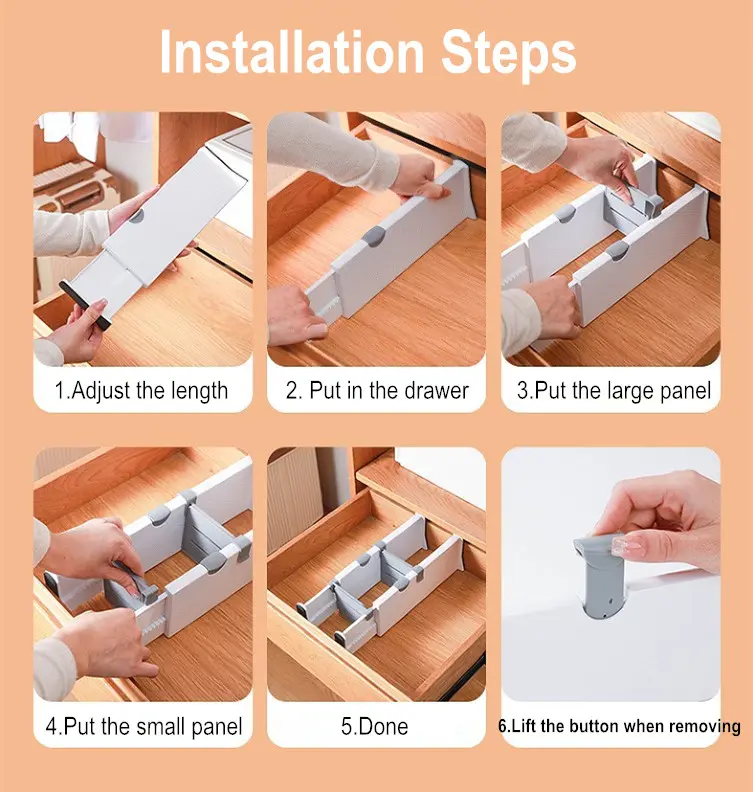 Installation Steps

1.Adjust the length

2. Put in the drawer

3.Put the large panel

4.Put the small panel

5.Done

6.Lift the button when removing