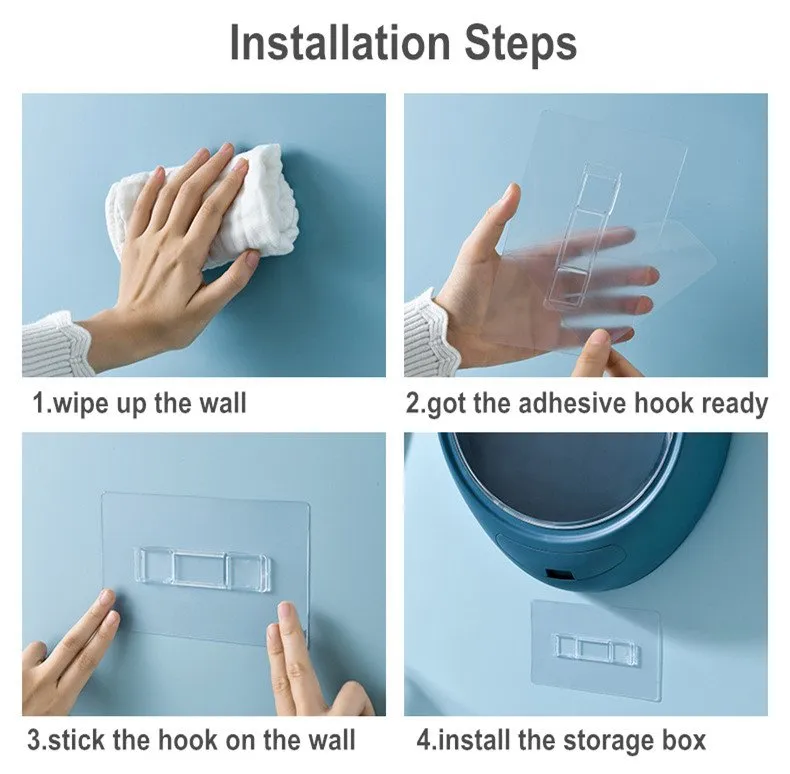 Installation Steps

1.wipe up the wall

2.got the adhesive hook ready

3.stick the hook on the wall

4.install the storage box